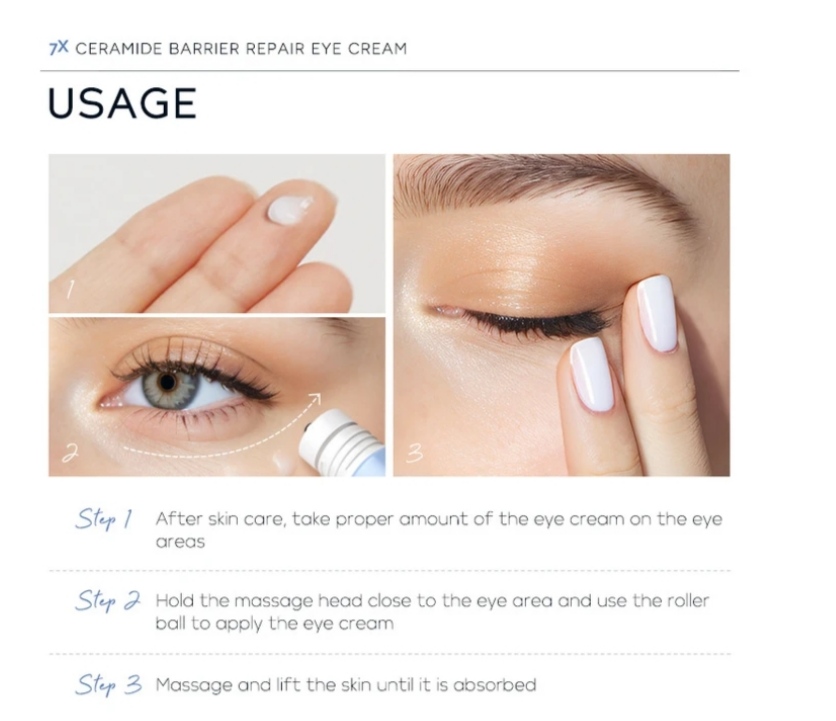 7X CERAMIDE BARRIER REPAIR EYE CREAM

USAGE

1

2

3

Step 1 After skin care, take proper amount of the eye cream on the eye areas

Step 2 Hold the massage head close to the eye area and use the roller ball to apply the eye cream

Step 3 Massage and lift the skin until it is absorbed