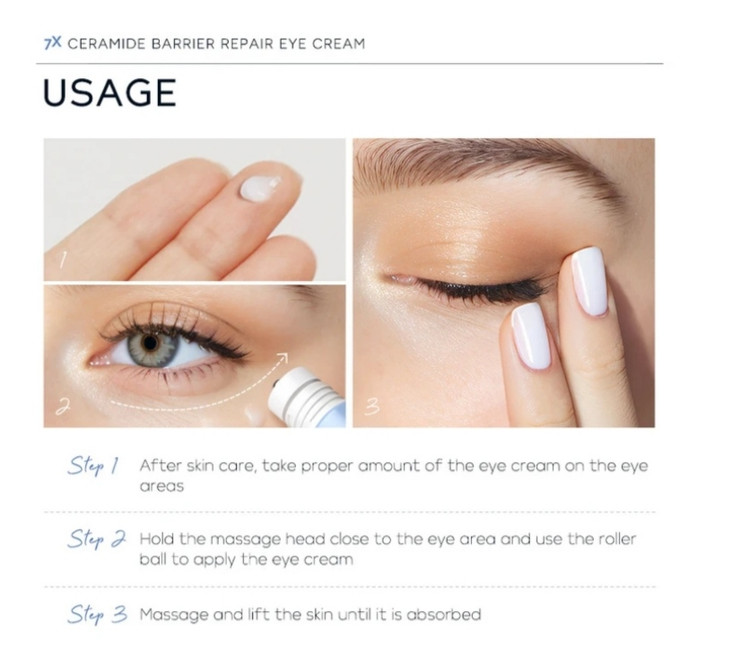 7X CERAMIDE BARRIER REPAIR EYE CREAM

USAGE

1

2

3

Step 1 After skin care, take proper amount of the eye cream on the eye areas

Step 2 Hold the massage head close to the eye area and use the roller ball to apply the eye cream

Step 3 Massage and lift the skin until it is absorbed