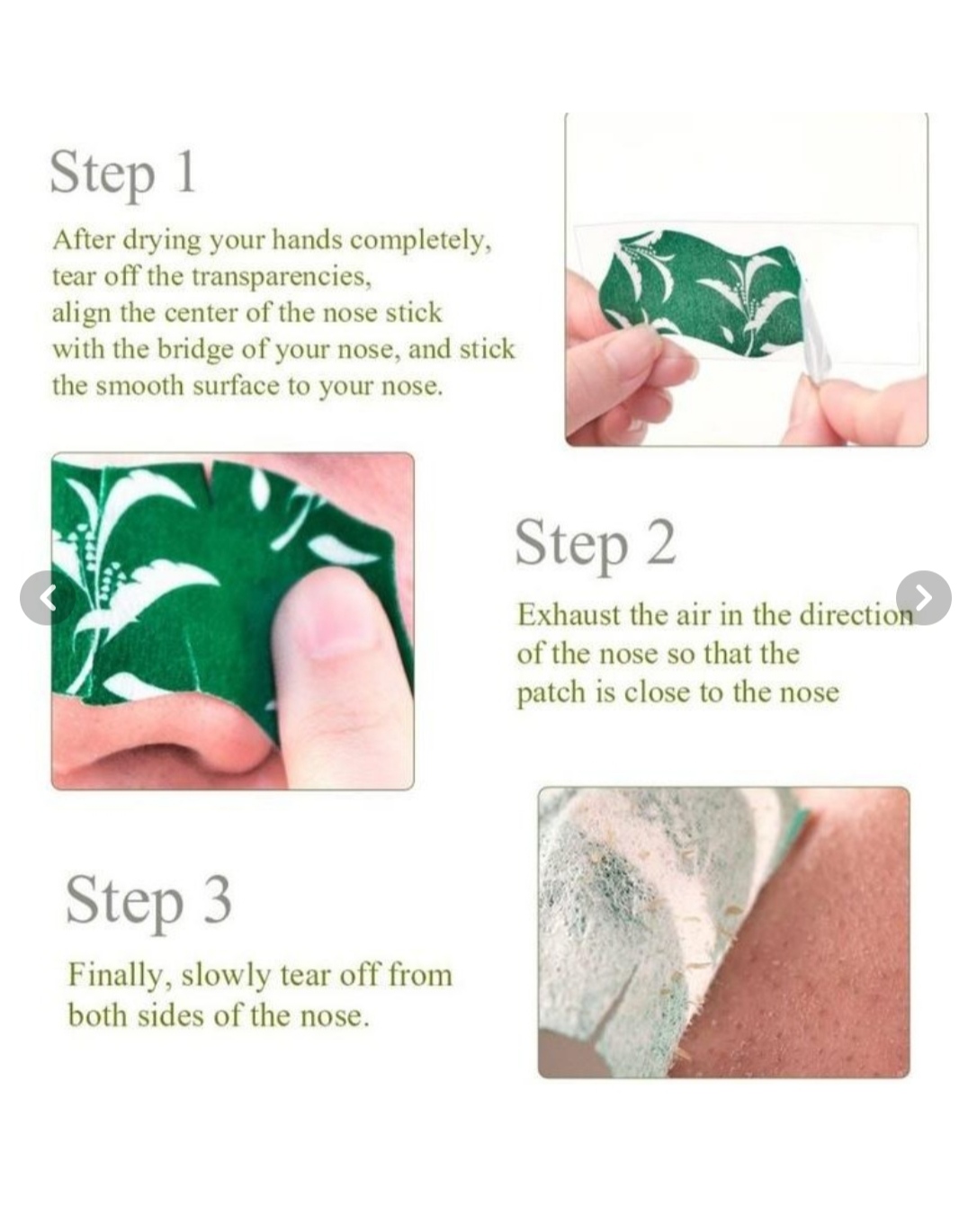 Step 1

After drying your hands completely, tear off the transparencies, align the center of the nose stick with the bridge of your nose, and stick the smooth surface to your nose.

Step 2

Exhaust the air in the direction of the nose so that the patch is close to the nose

Step 3

Finally, slowly tear off from both sides of the nose.